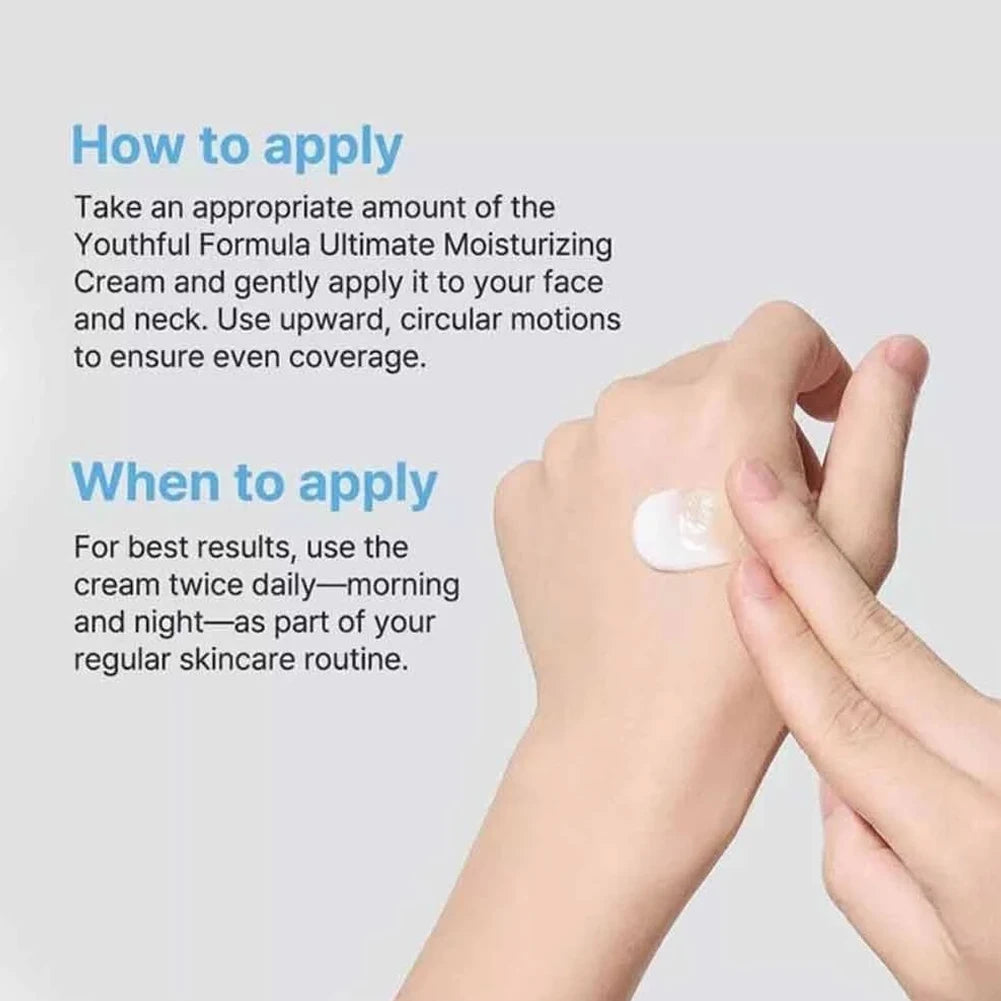 How to apply

Take an appropriate amount of the Youthful Formula Ultimate Moisturizing Cream and gently apply it to your face and neck. Use upward, circular motions to ensure even coverage.

When to apply

For best results, use the cream twice daily—morning and night—as part of your regular skincare routine.