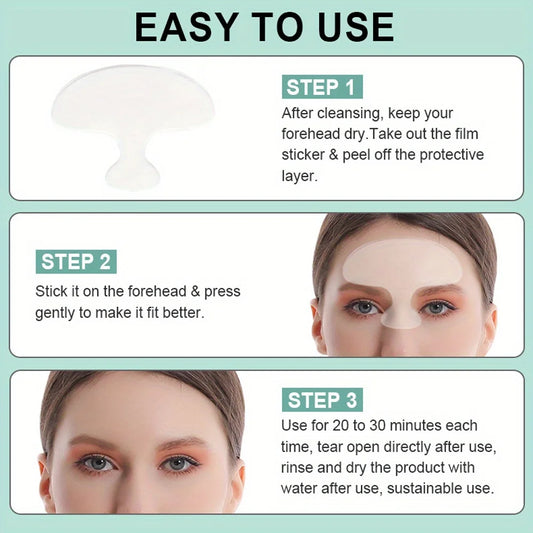 EASY TO USE

STEP 1

After cleansing, keep your forehead dry.Take out the film sticker & peel off the protective layer.

STEP 2

Stick it on the forehead & press gently to make it fit better.

STEP 3

Use for 20 to 30 minutes each time, tear open directly after use, rinse and dry the product with water after use, sustainable use.